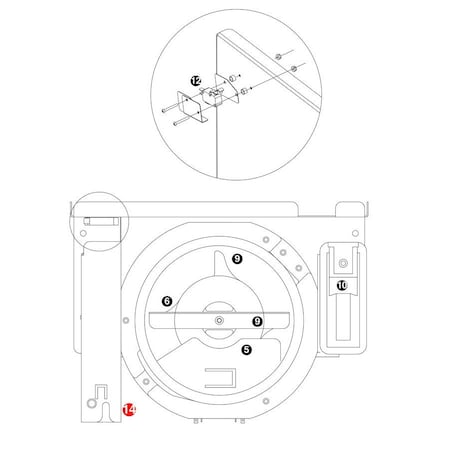 12
9
10
6
9
5
14